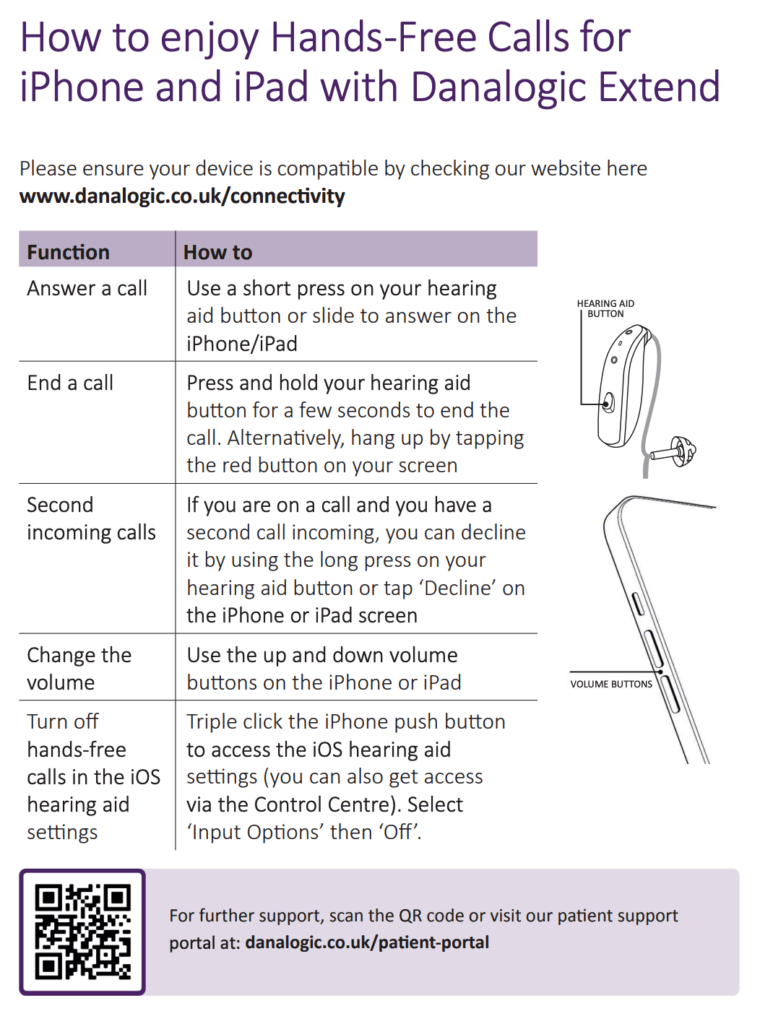 How to enjoy Hands-Free Calls for iPhone and iPad with Danalogic Extend

Please ensure your device is compatible by checking our website here **www.danalogic.co.uk/connectivity**

| Function | How to |
|---|---|
| Answer a call | Use a short press on your hearing aid button or slide to answer on the iPhone/iPad |
| End a call | Press and hold your hearing aid button for a few seconds to end the call. Alternatively, hang up by tapping the red button on your screen |
| Second incoming calls | If you are on a call and you have a second call incoming, you can decline it by using the long press on your hearing aid button or tap 'Decline' on the iPhone or iPad screen |
| Change the volume | Use the up and down volume buttons on the iPhone or iPad |
| Turn off hands-free calls in the iOS hearing aid settings | Triple click the iPhone push button to access the iOS hearing aid settings (you can also get access via the Control Centre). Select 'Input Options' then 'Off'. |

HEARING AID BUTTON

VOLUME BUTTONS

For further support, scan the QR code or visit our patient support portal at: **danalogic.co.uk/patient-portal**