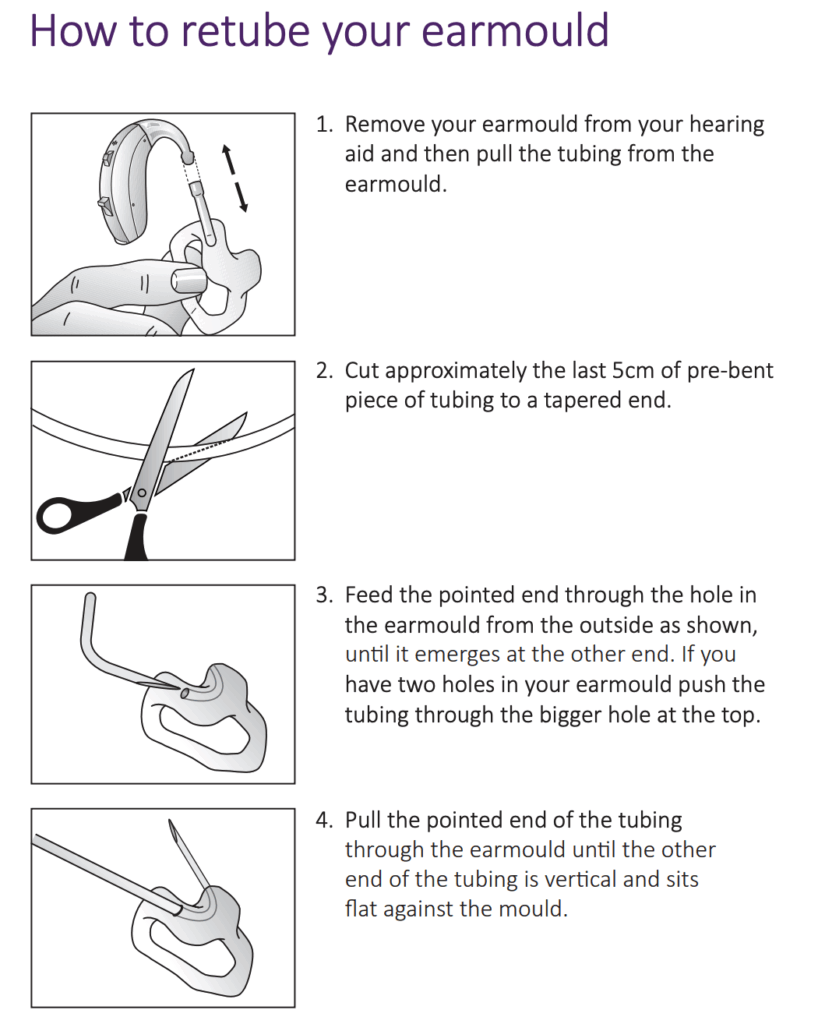 How to retube your earmould

1. Remove your earmould from your hearing aid and then pull the tubing from the earmould.

2. Cut approximately the last 5cm of pre-bent piece of tubing to a tapered end.

3. Feed the pointed end through the hole in the earmould from the outside as shown, until it emerges at the other end. If you have two holes in your earmould push the tubing through the bigger hole at the top.

4. Pull the pointed end of the tubing through the earmould until the other end of the tubing is vertical and sits flat against the mould.