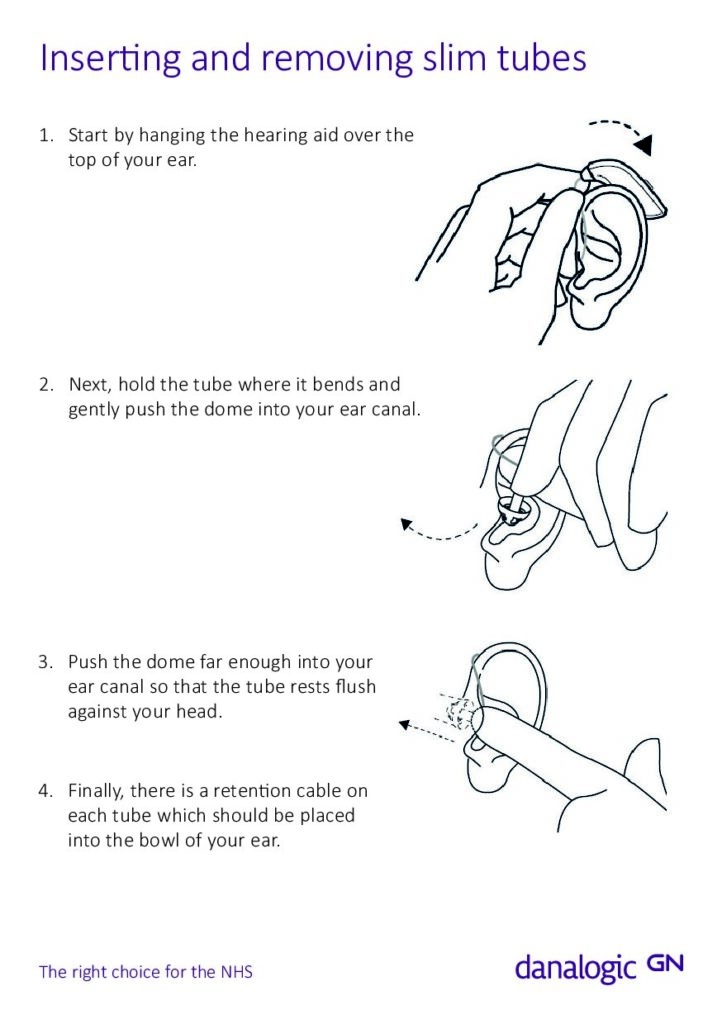 Inserting and removing slim tubes

1. Start by hanging the hearing aid over the top of your ear.

2. Next, hold the tube where it bends and gently push the dome into your ear canal.

3. Push the dome far enough into your ear canal so that the tube rests flush against your head.

4. Finally, there is a retention cable on each tube which should be placed into the bowl of your ear.

The right choice for the NHS

danalogic GN