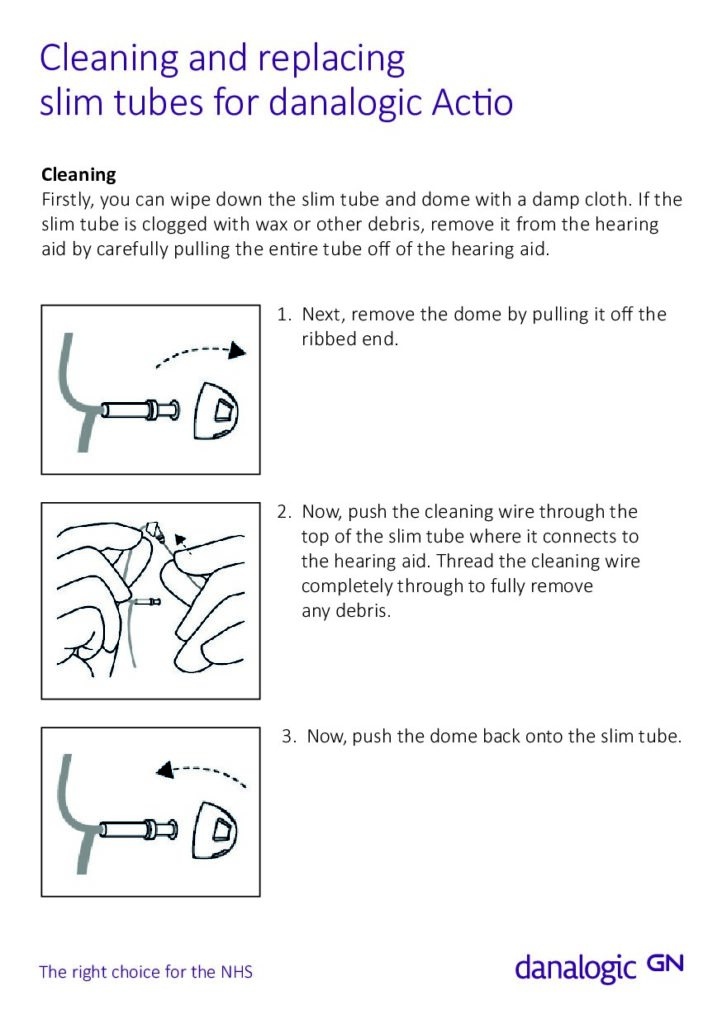 Cleaning and replacing slim tubes for danalogic Actio

Cleaning
Firstly, you can wipe down the slim tube and dome with a damp cloth. If the slim tube is clogged with wax or other debris, remove it from the hearing aid by carefully pulling the entire tube off of the hearing aid.

1. Next, remove the dome by pulling it off the ribbed end.

2. Now, push the cleaning wire through the top of the slim tube where it connects to the hearing aid. Thread the cleaning wire completely through to fully remove any debris.

3. Now, push the dome back onto the slim tube.

The right choice for the NHS

danalogic GN