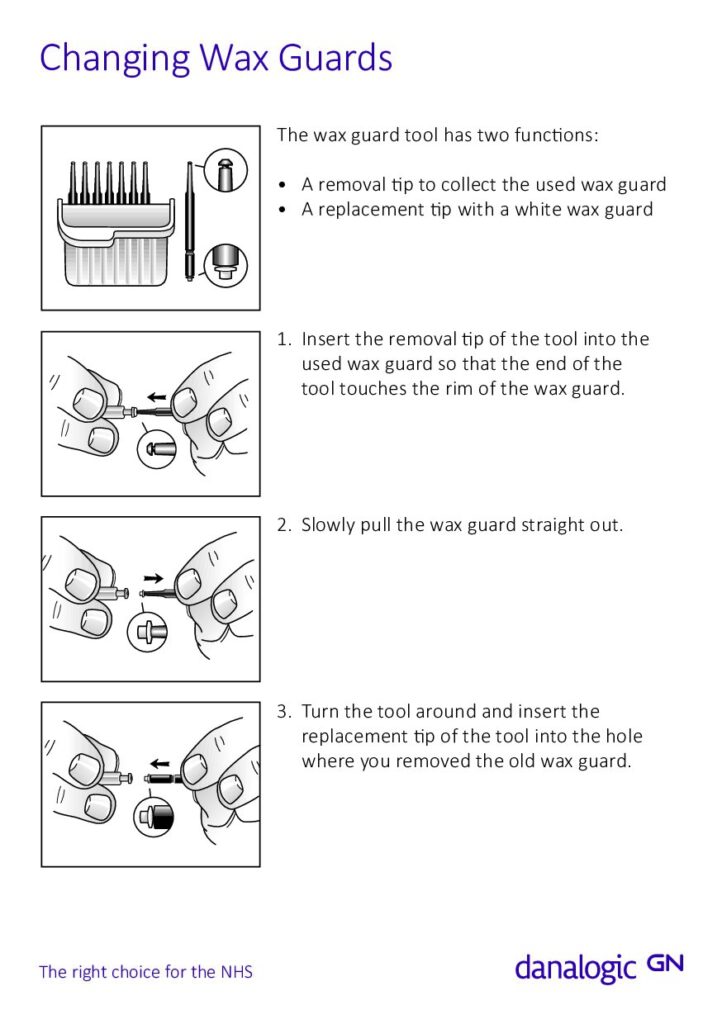 Changing Wax Guards

The wax guard tool has two functions:

• A removal tip to collect the used wax guard
• A replacement tip with a white wax guard

1. Insert the removal tip of the tool into the used wax guard so that the end of the tool touches the rim of the wax guard.

2. Slowly pull the wax guard straight out.

3. Turn the tool around and insert the replacement tip of the tool into the hole where you removed the old wax guard.

The right choice for the NHS

danalogic GN