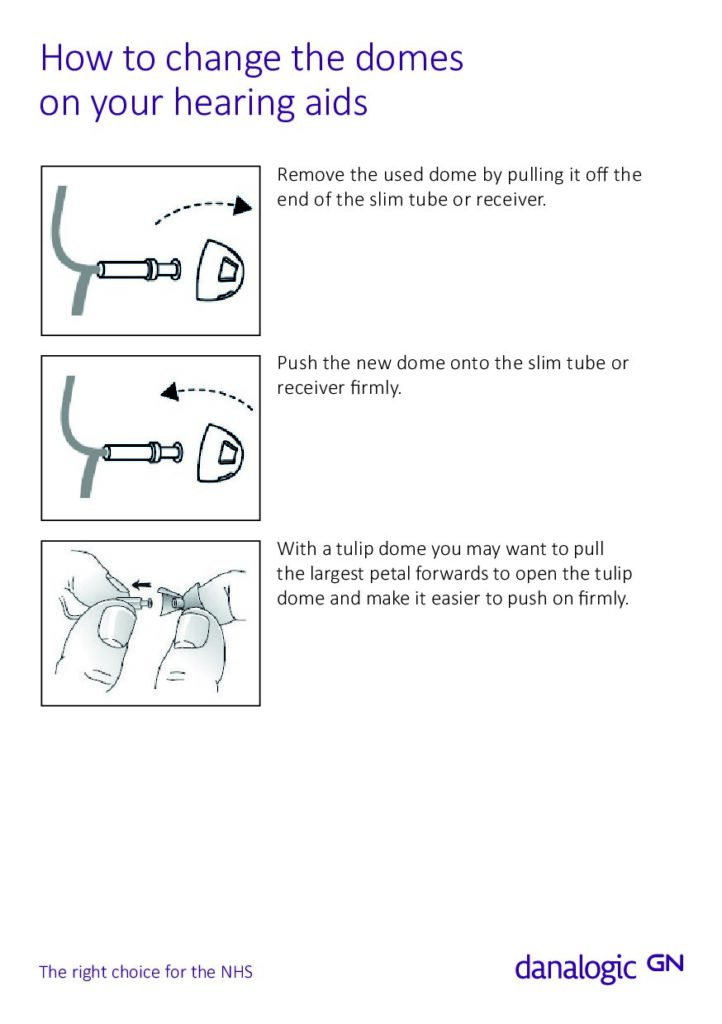 How to change the domes on your hearing aids

Remove the used dome by pulling it off the end of the slim tube or receiver.

Push the new dome onto the slim tube or receiver firmly.

With a tulip dome you may want to pull the largest petal forwards to open the tulip dome and make it easier to push on firmly.

The right choice for the NHS

danalogic GN