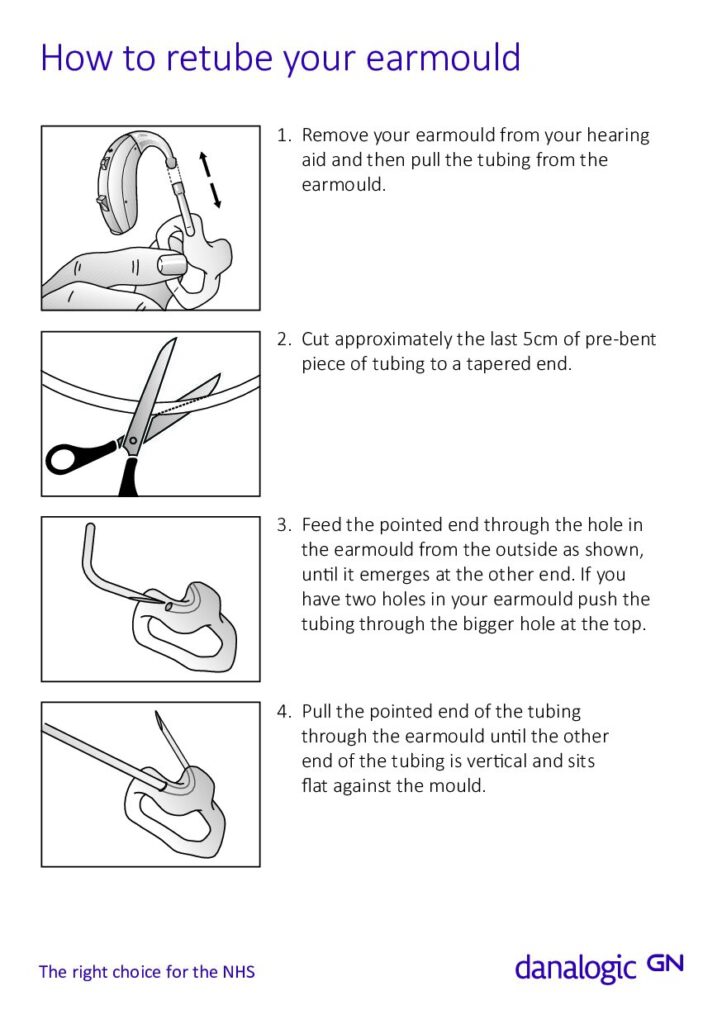 How to retube your earmould

1. Remove your earmould from your hearing aid and then pull the tubing from the earmould.

2. Cut approximately the last 5cm of pre-bent piece of tubing to a tapered end.

3. Feed the pointed end through the hole in the earmould from the outside as shown, until it emerges at the other end. If you have two holes in your earmould push the tubing through the bigger hole at the top.

4. Pull the pointed end of the tubing through the earmould until the other end of the tubing is vertical and sits flat against the mould.

The right choice for the NHS

danalogic GN